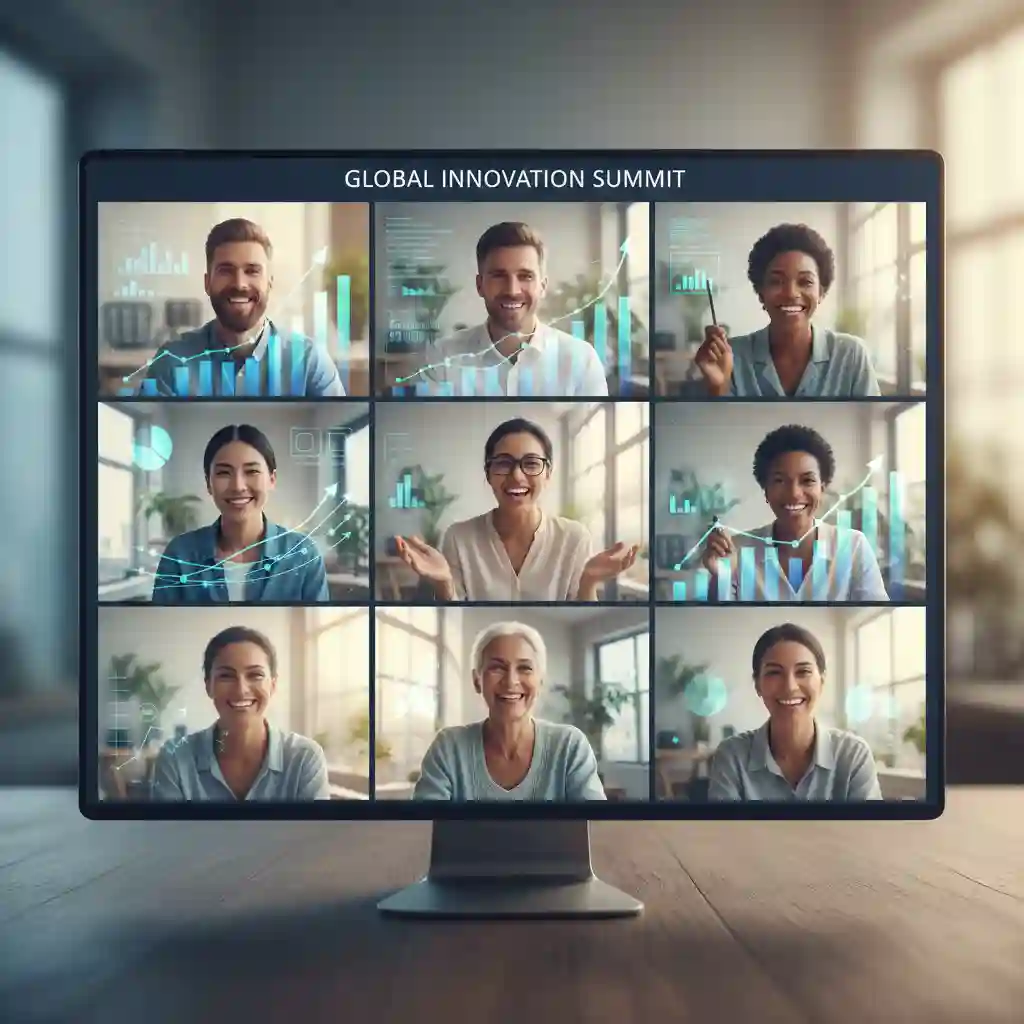 GLOBAL INNOVATION SUMMIT